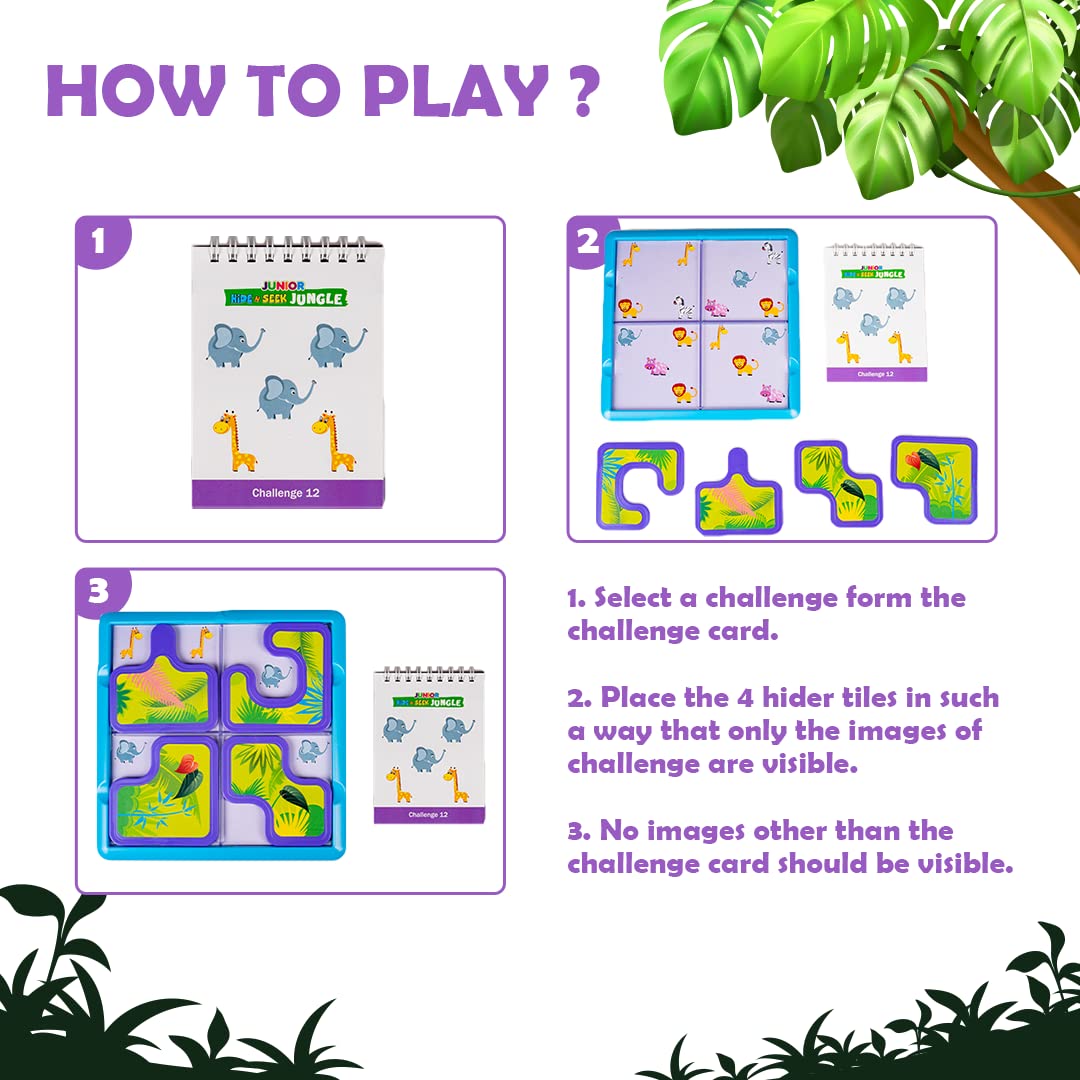 HOW TO PLAY ?

1

JUNIOR
HIDE N SEEK JUNGLE

Challenge 12

2

JUNIOR
HIDE N SEEK JUNGLE

Challenge 12

3

JUNIOR
HIDE N SEEK JUNGLE

Challenge 12

1. Select a challenge form the challenge card.

2. Place the 4 hider tiles in such a way that only the images of challenge are visible.

3. No images other than the challenge card should be visible.