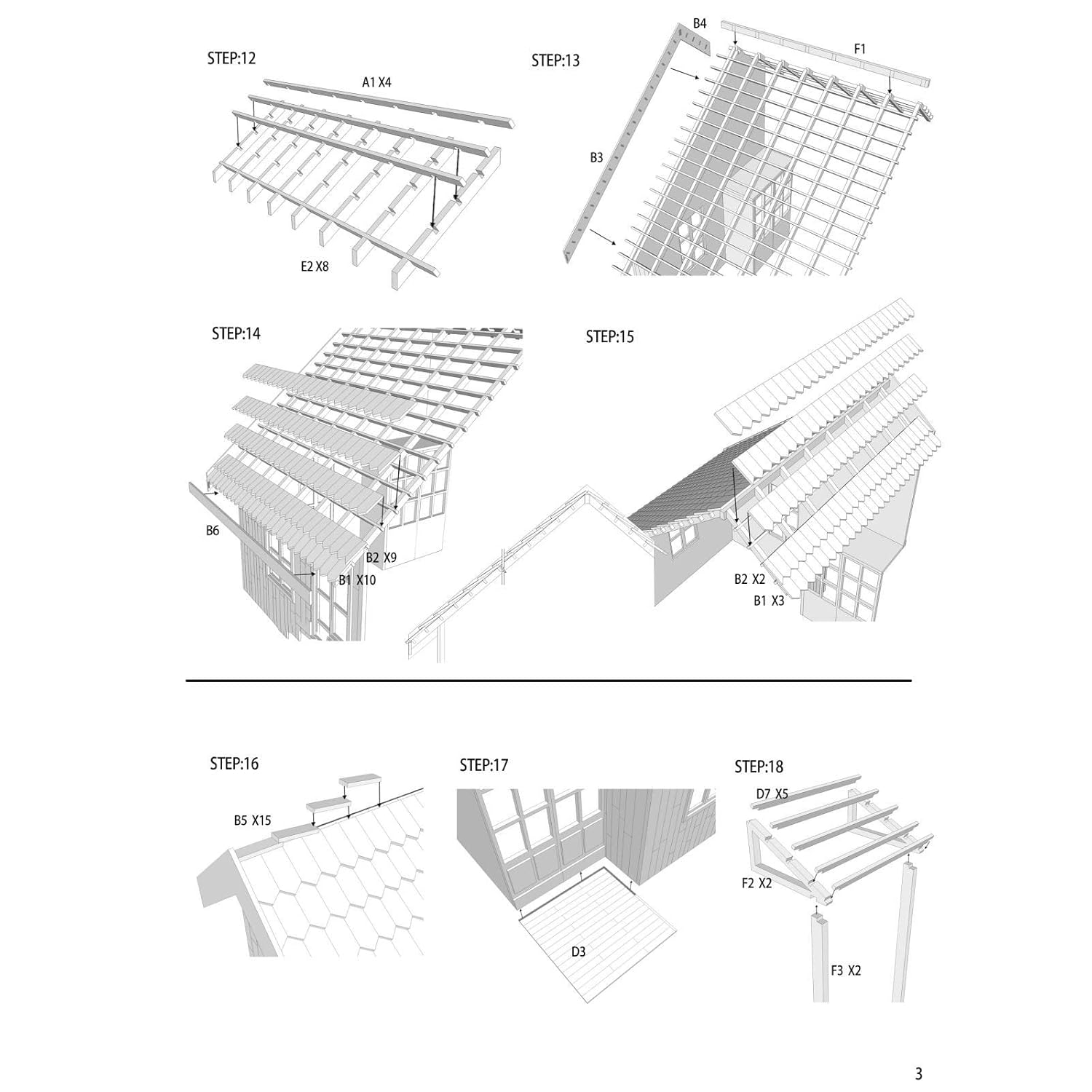 STEP:12

A1 X4

E2 X8

STEP:13

B4

F1

B3

STEP:14

B6

B2 X9

B1 X10

STEP:15

B2 X2

B1 X3

STEP:16

B5 X15

STEP:17

D3

STEP:18

D7 X5

F2 X2

F3 X2

3