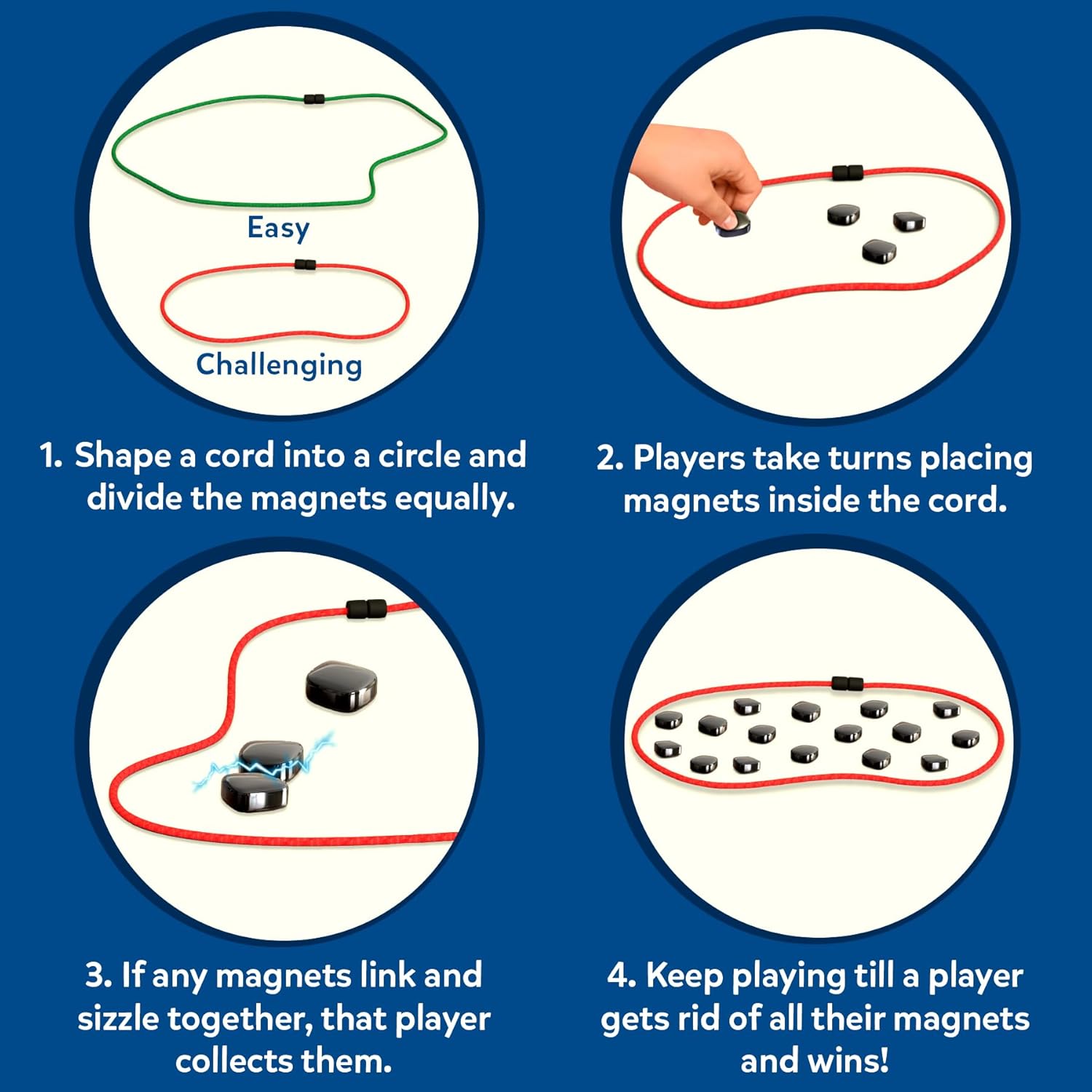 Easy

Challenging

1. Shape a cord into a circle and divide the magnets equally.

2. Players take turns placing magnets inside the cord.

3. If any magnets link and sizzle together, that player collects them.

4. Keep playing till a player gets rid of all their magnets and wins!