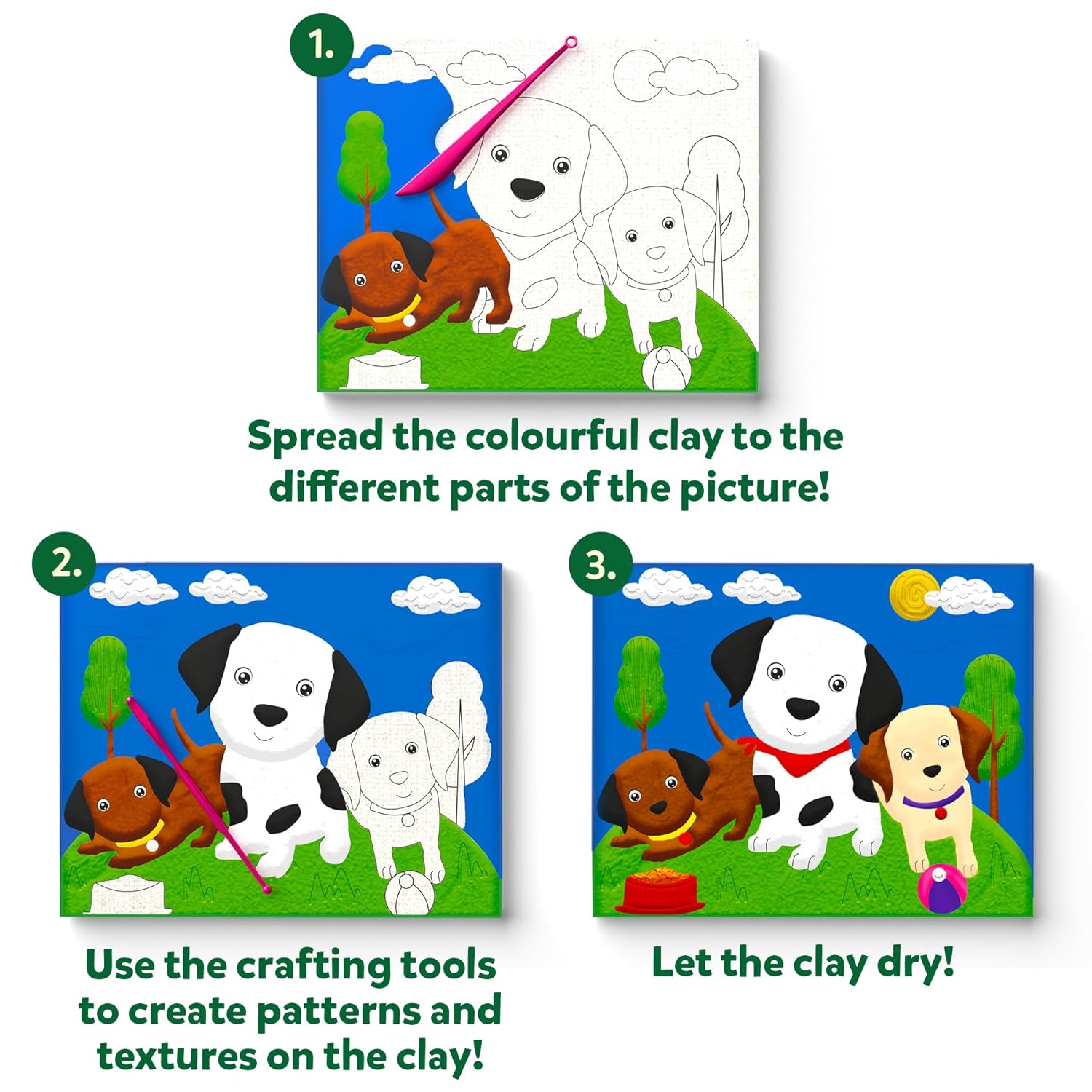 1.

Spread the colourful clay to the different parts of the picture!

2.

Use the crafting tools to create patterns and textures on the clay!

3.

Let the clay dry!