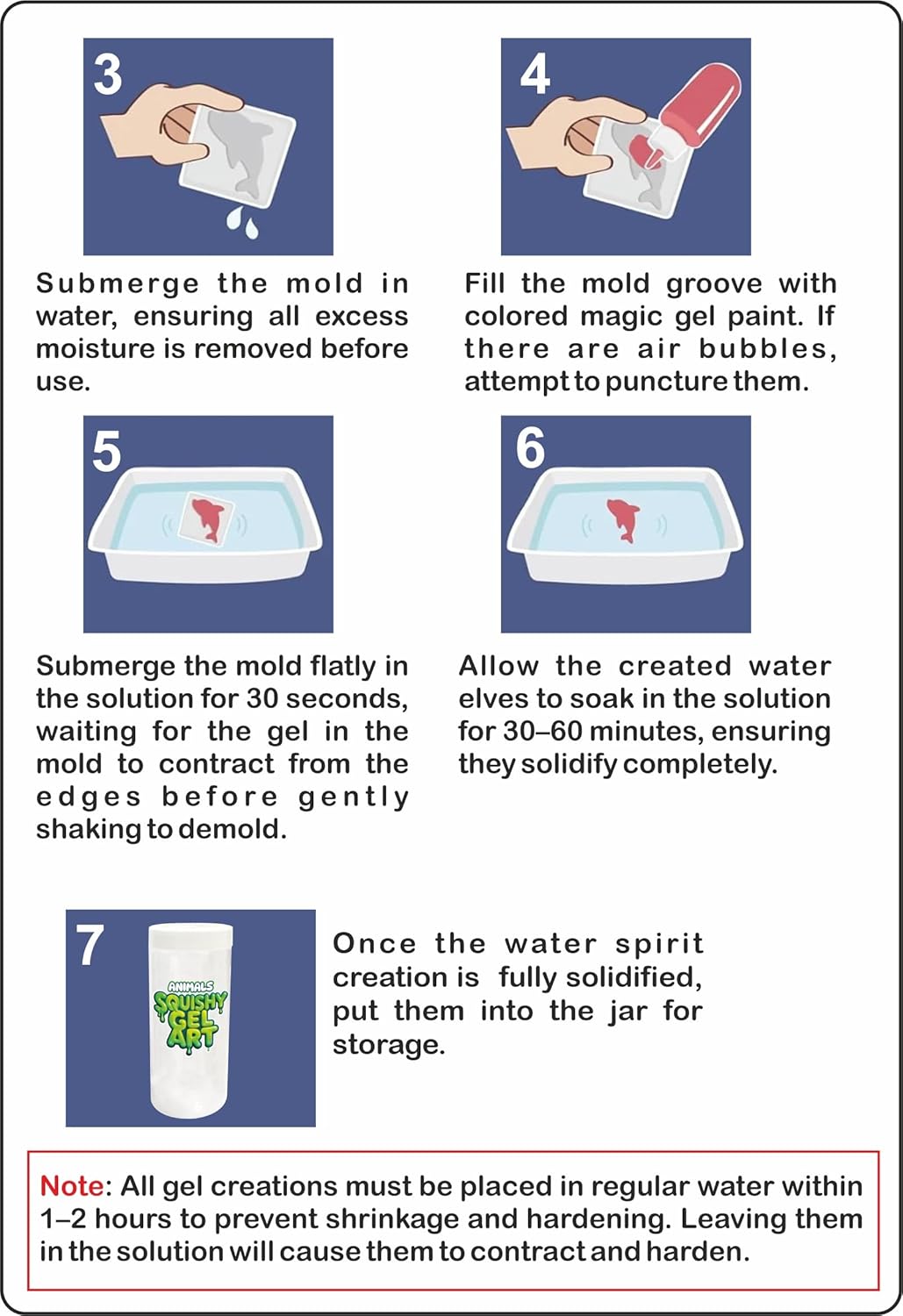 3

Submerge the mold in water, ensuring all excess moisture is removed before use.

4

Fill the mold groove with colored magic gel paint. If there are air bubbles, attempt to puncture them.

5

Submerge the mold flatly in the solution for 30 seconds, waiting for the gel in the mold to contract from the edges before gently shaking to demold.

6

Allow the created water elves to soak in the solution for 30–60 minutes, ensuring they solidify completely.

7

ANIMALS SQUISHY GEL ART

Once the water spirit creation is fully solidified, put them into the jar for storage.

Note: All gel creations must be placed in regular water within 1–2 hours to prevent shrinkage and hardening. Leaving them in the solution will cause them to contract and harden.